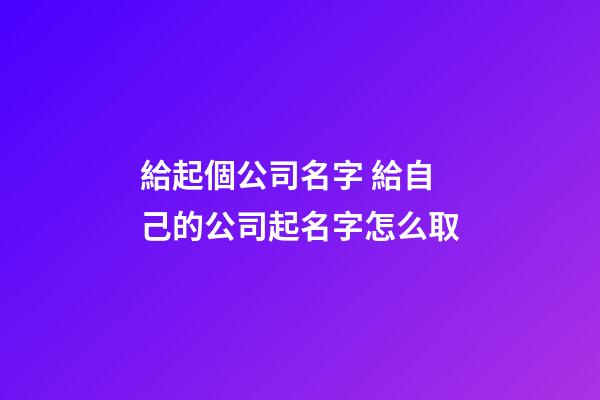 給起個公司名字 給自己的公司起名字怎么取